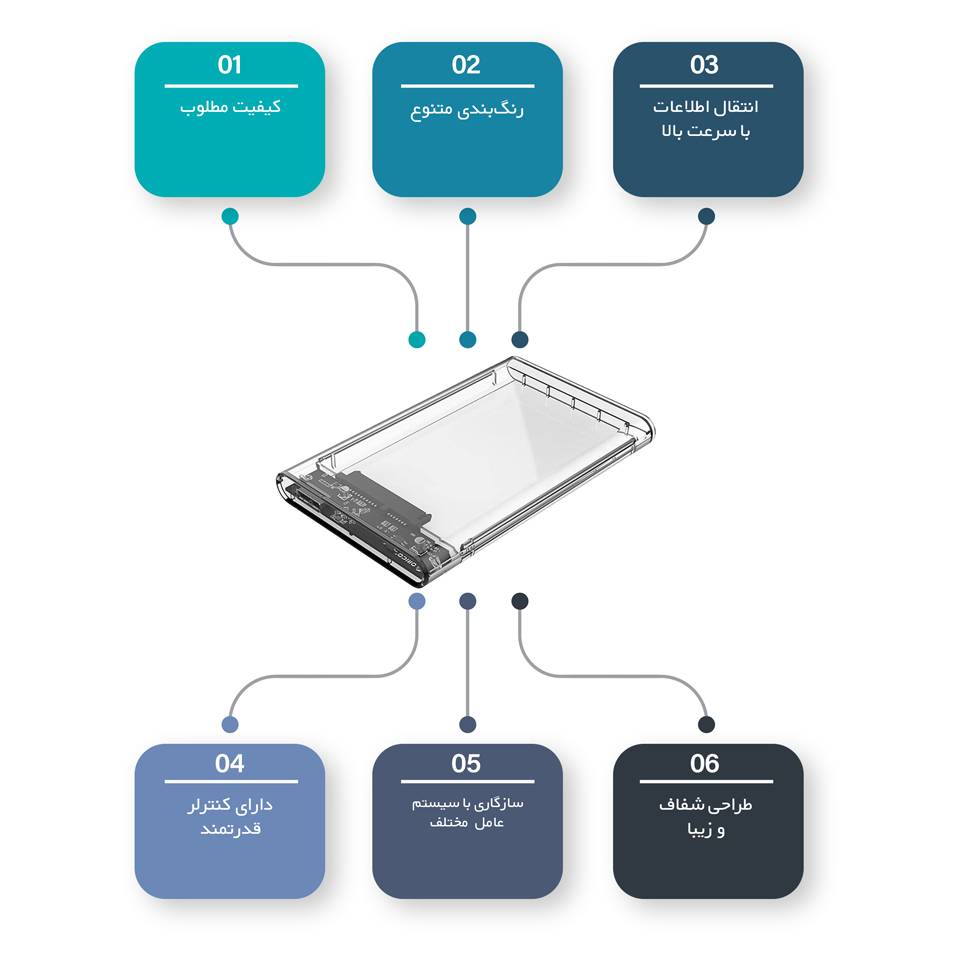 01
کیفیت مطلوب

02
رنگ‌بندی متنوع

03
انتقال اطلاعات
با سرعت بالا

ORICO

04
دارای کنترلر
قدرتمند

05
سازگاری با سیستم
عامل مختلف

06
طراحی شفاف
و زیبا